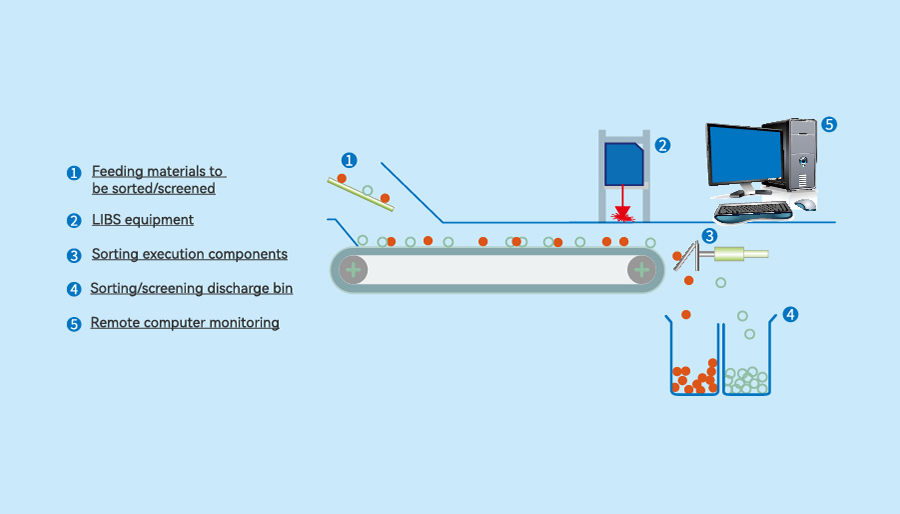 1 Feeding materials to be sorted/screened

2 LIBS equipment

3 Sorting execution components

4 Sorting/screening discharge bin

5 Remote computer monitoring

1

2

5

3

4